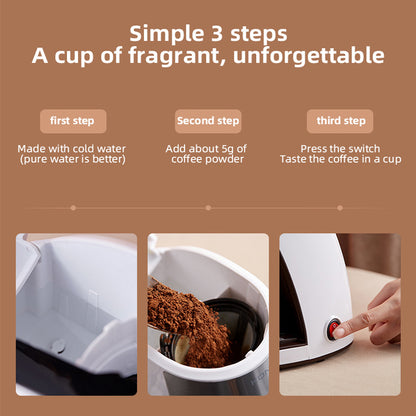 Simple 3 steps
A cup of fragrant, unforgettable

first step

Made with cold water
(pure water is better)

Second step

Add about 5g of
coffee powder

third step

Press the switch
Taste the coffee in a cup